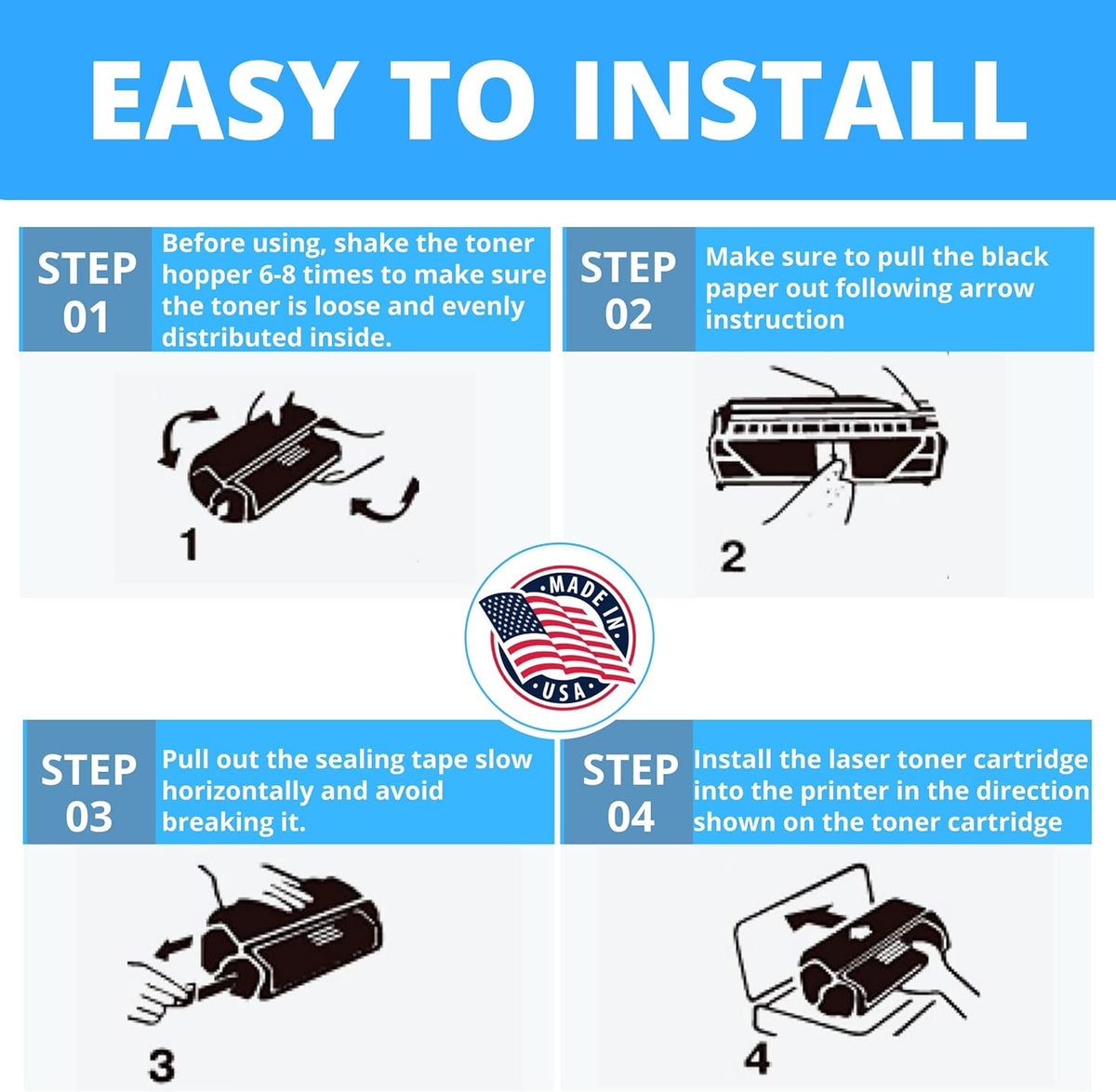 EASY TO INSTALL

STEP 01

Before using, shake the toner hopper 6-8 times to make sure the toner is loose and evenly distributed inside.

1

STEP 02

Make sure to pull the black paper out following arrow instruction

2

MADE IN USA

STEP 03

Pull out the sealing tape slow horizontally and avoid breaking it.

3

STEP 04

Install the laser toner cartridge into the printer in the direction shown on the toner cartridge

4