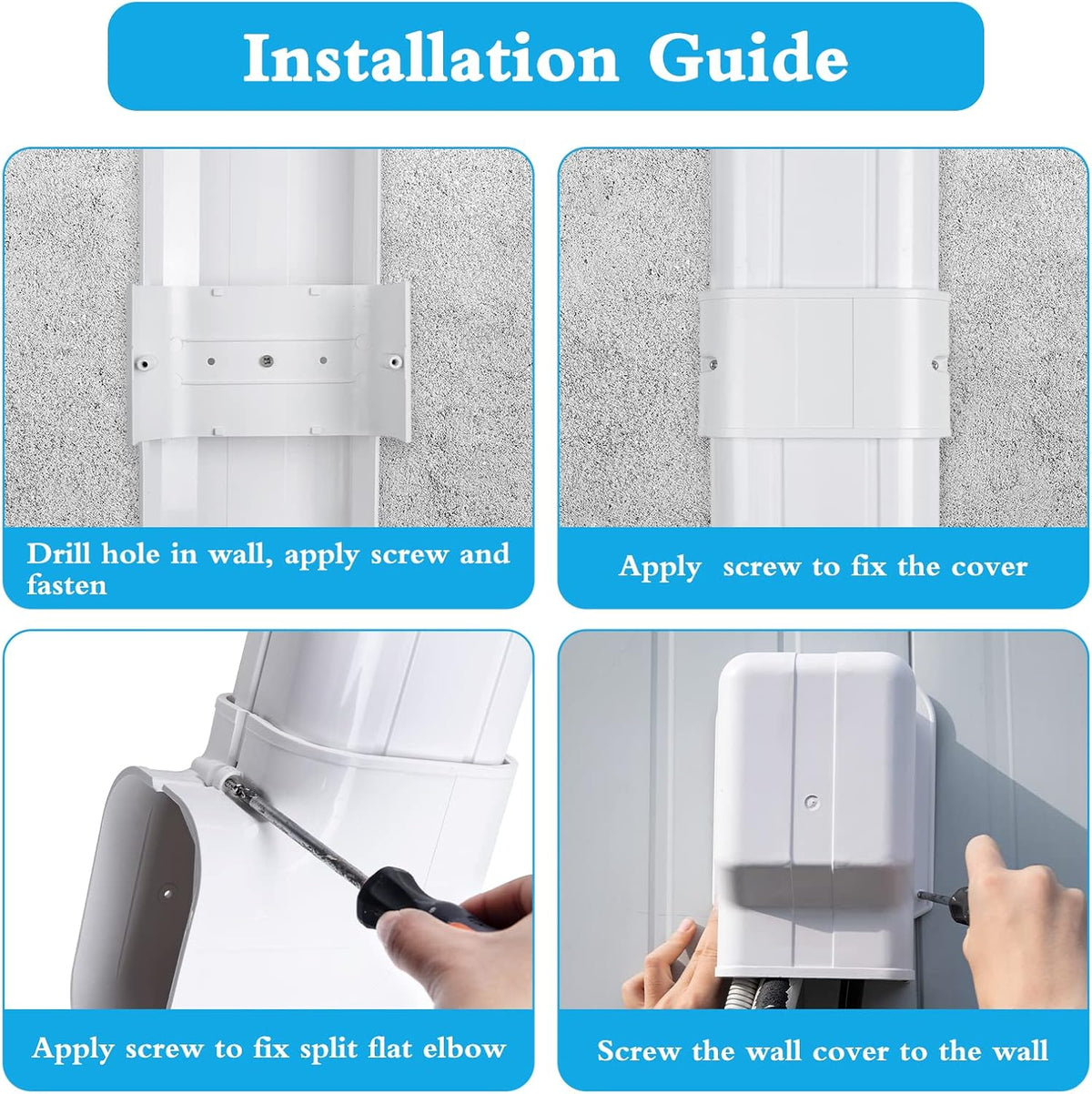 Installation Guide

Drill hole in wall, apply screw and fasten

Apply  screw to fix the cover

Apply screw to fix split flat elbow

Screw the wall cover to the wall