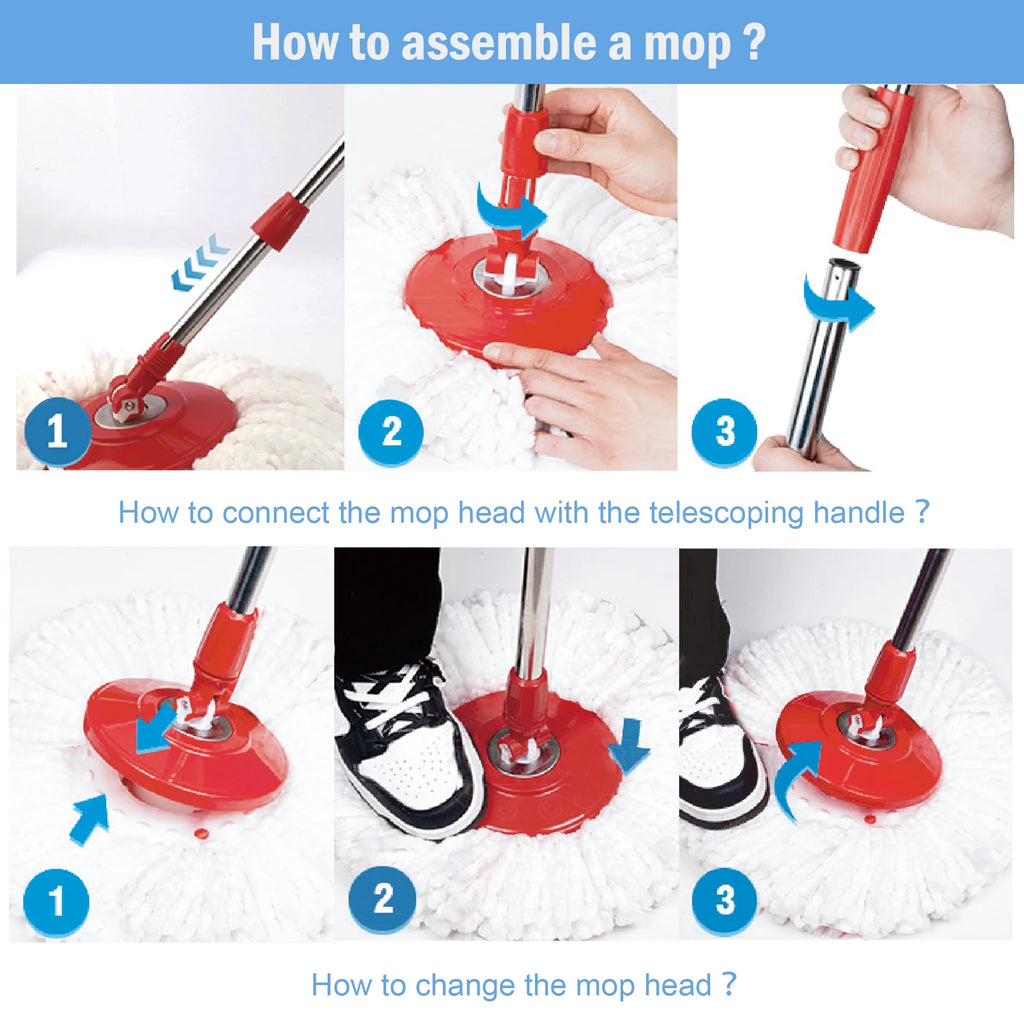 How to assemble a mop ?

1

2

3

How to connect the mop head with the telescoping handle ?

1

2

3

How to change the mop head ?